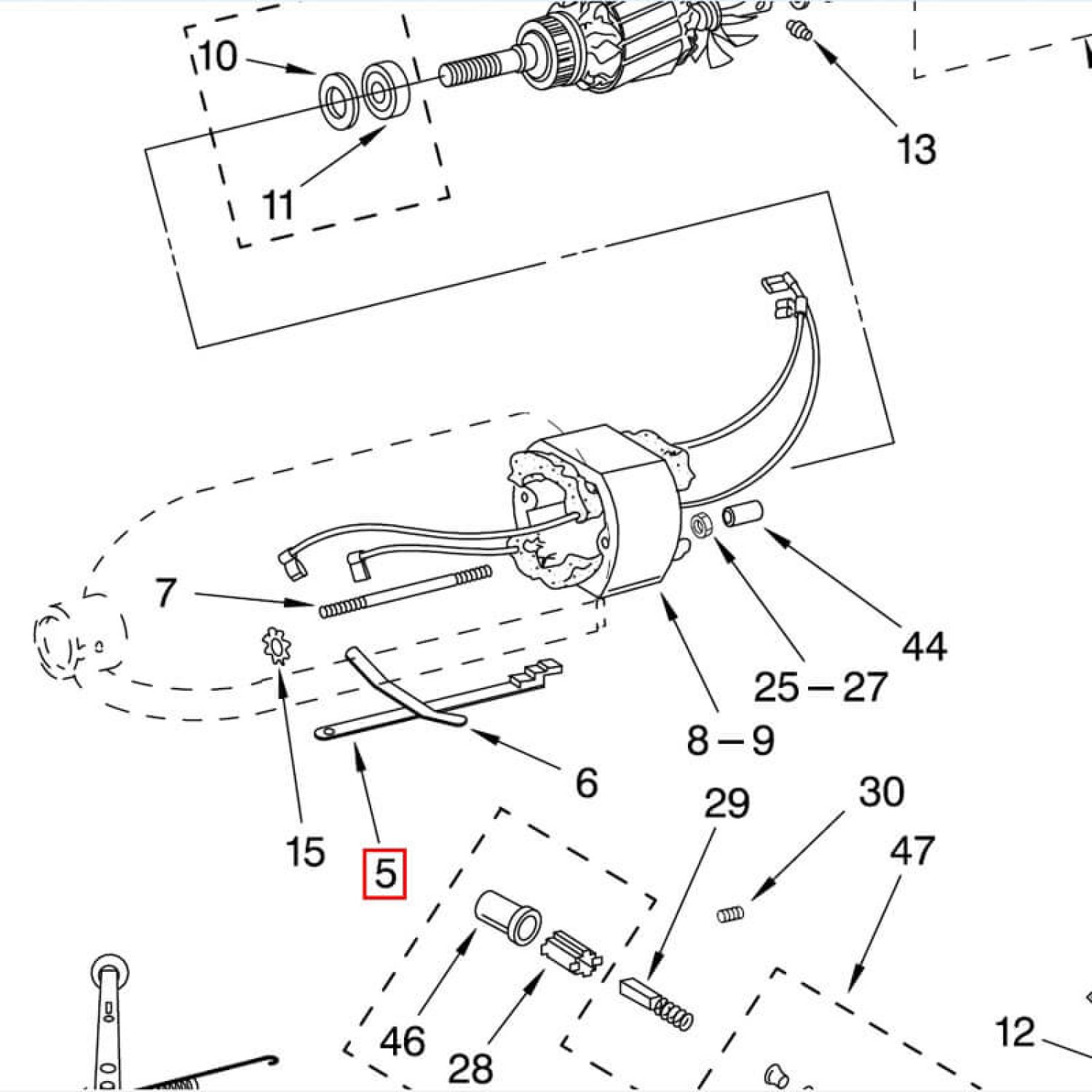 10
11
13
7
44
25 – 27
8 – 9
6
15
5
29
30
47
46
28
12