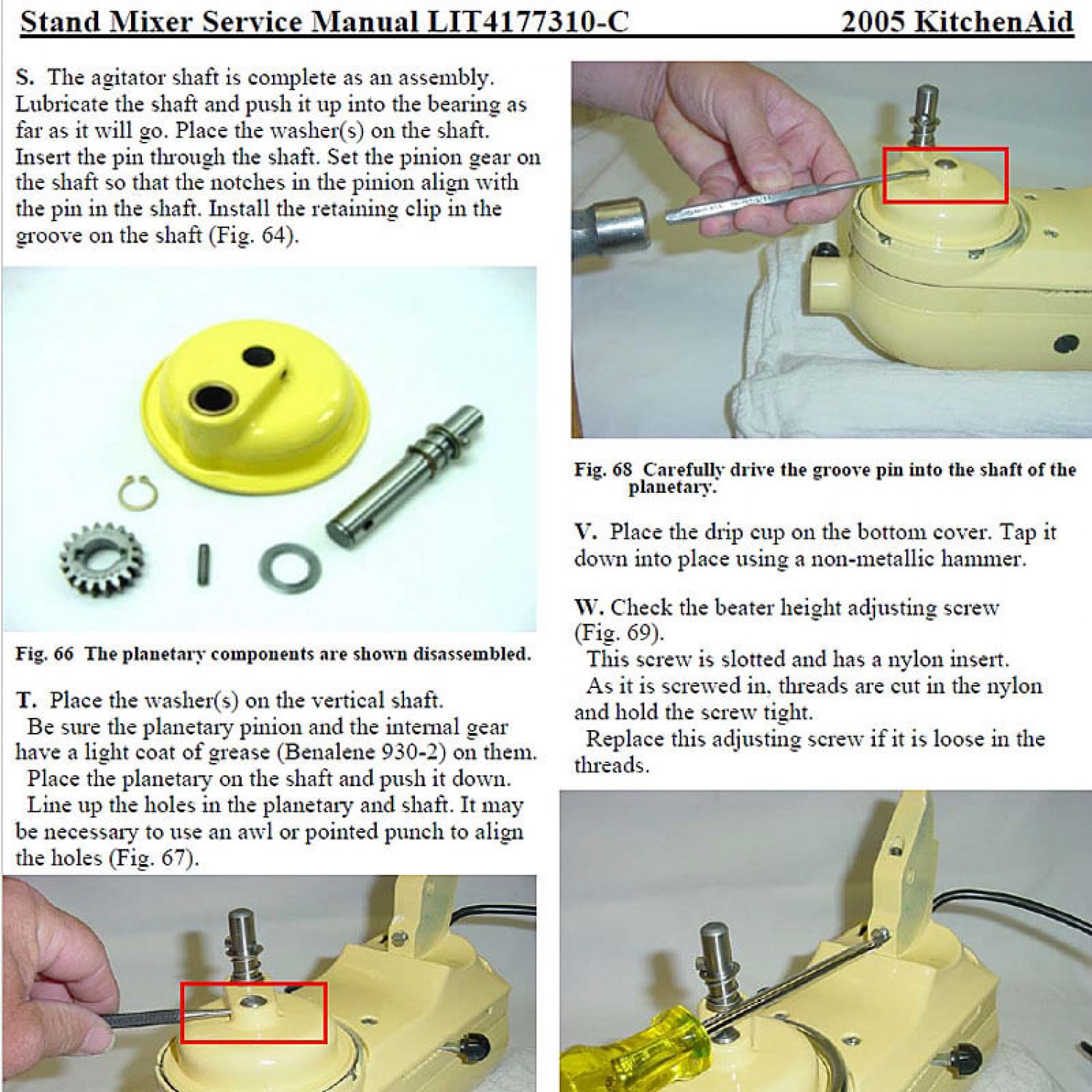 Stand Mixer Service Manual LIT4177310-C 2005 KitchenAid

S. The agitator shaft is complete as an assembly. Lubricate the shaft and push it up into the bearing as far as it will go. Place the washer(s) on the shaft. Insert the pin through the shaft. Set the pinion gear on the shaft so that the notches in the pinion align with the pin in the shaft. Install the retaining clip in the groove on the shaft (Fig. 64).

Fig. 66 The planetary components are shown disassembled.

T. Place the washer(s) on the vertical shaft.
Be sure the planetary pinion and the internal gear have a light coat of grease (Benalene 930-2) on them.
Place the planetary on the shaft and push it down.
Line up the holes in the planetary and shaft. It may be necessary to use an awl or pointed punch to align the holes (Fig. 67).

Fig. 68 Carefully drive the groove pin into the shaft of the planetary.

V. Place the drip cup on the bottom cover. Tap it down into place using a non-metallic hammer.

W. Check the beater height adjusting screw (Fig. 69).
This screw is slotted and has a nylon insert.
As it is screwed in, threads are cut in the nylon and hold the screw tight.
Replace this adjusting screw if it is loose in the threads.